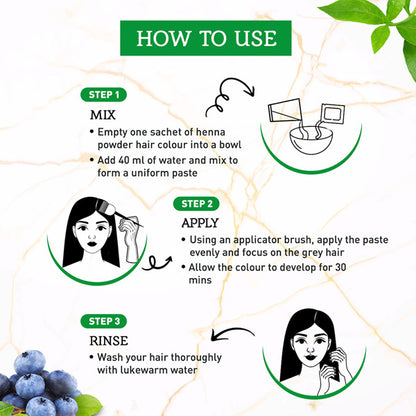 HOW TO USE

STEP 1
MIX
• Empty one sachet of henna powder hair colour into a bowl
• Add 40 ml of water and mix to form a uniform paste

STEP 2
APPLY
• Using an applicator brush, apply the paste evenly and focus on the grey hair
• Allow the colour to develop for 30 mins

STEP 3
RINSE
• Wash your hair thoroughly with lukewarm water