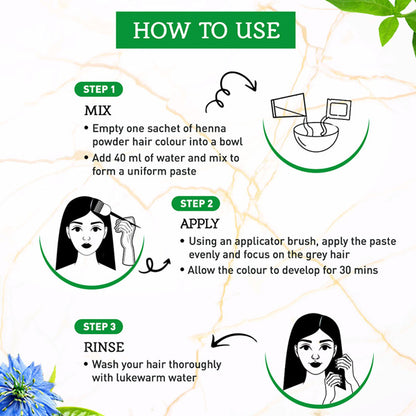 HOW TO USE

STEP 1

MIX

• Empty one sachet of henna powder hair colour into a bowl

• Add 40 ml of water and mix to form a uniform paste

STEP 2

APPLY

• Using an applicator brush, apply the paste evenly and focus on the grey hair

• Allow the colour to develop for 30 mins

STEP 3

RINSE

• Wash your hair thoroughly with lukewarm water