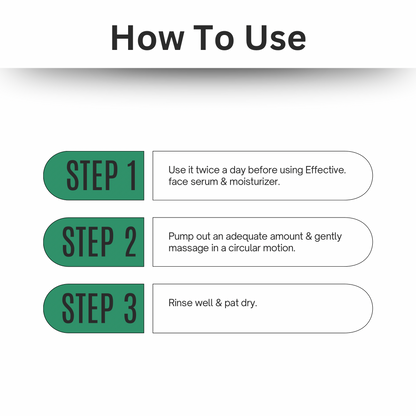 How To Use

STEP 1

Use it twice a day before using Effective. face serum & moisturizer.

STEP 2

Pump out an adequate amount & gently massage in a circular motion.

STEP 3

Rinse well & pat dry.