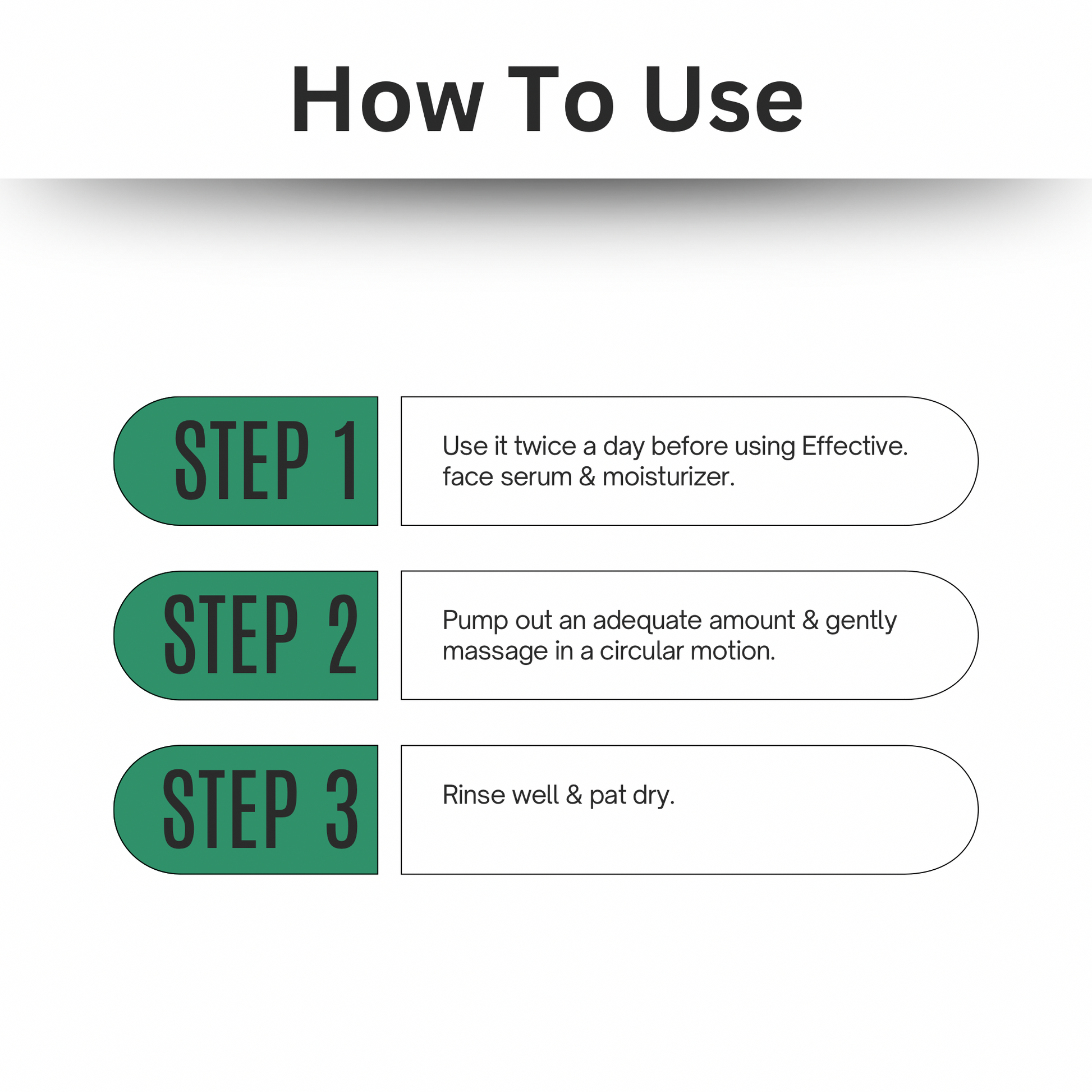 How To Use

STEP 1

Use it twice a day before using Effective. face serum & moisturizer.

STEP 2

Pump out an adequate amount & gently massage in a circular motion.

STEP 3

Rinse well & pat dry.