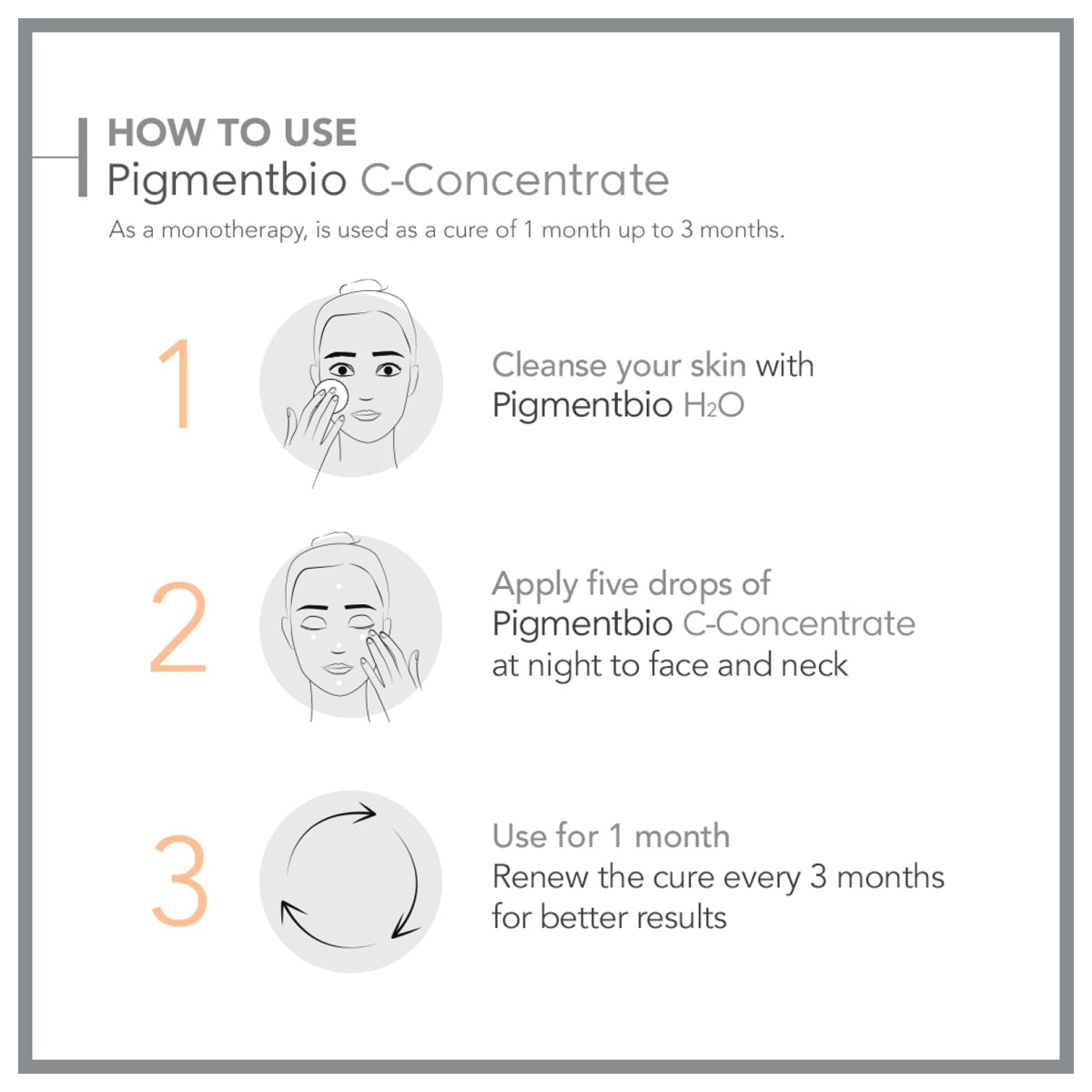 HOW TO USE
Pigmentbio C-Concentrate

As a monotherapy, is used as a cure of 1 month up to 3 months.

1

Cleanse your skin with Pigmentbio $H_2O$

2

Apply five drops of Pigmentbio C-Concentrate at night to face and neck

3

Use for 1 month
Renew the cure every 3 months for better results