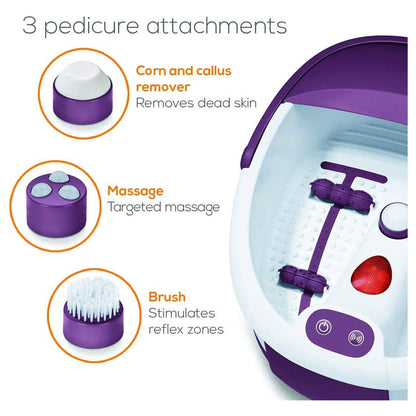 3 pedicure attachments

Corn and callus remover
Removes dead skin

Massage
Targeted massage

Brush
Stimulates reflex zones