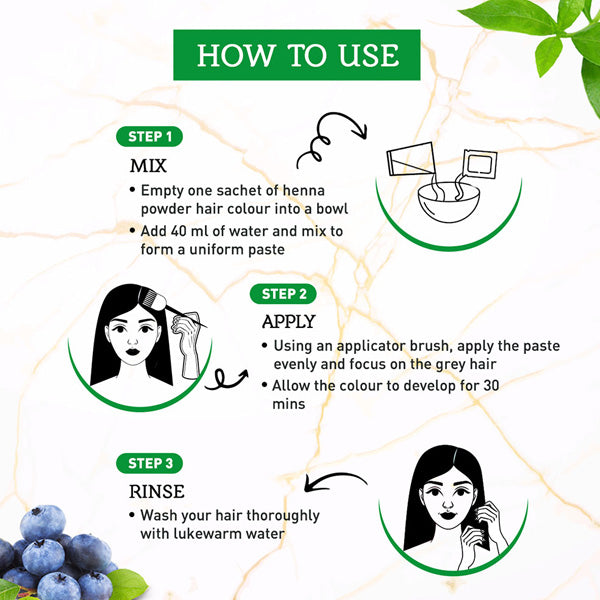 HOW TO USE

STEP 1

MIX

• Empty one sachet of henna powder hair colour into a bowl

• Add 40 ml of water and mix to form a uniform paste

STEP 2

APPLY

• Using an applicator brush, apply the paste evenly and focus on the grey hair

• Allow the colour to develop for 30 mins

STEP 3

RINSE

• Wash your hair thoroughly with lukewarm water