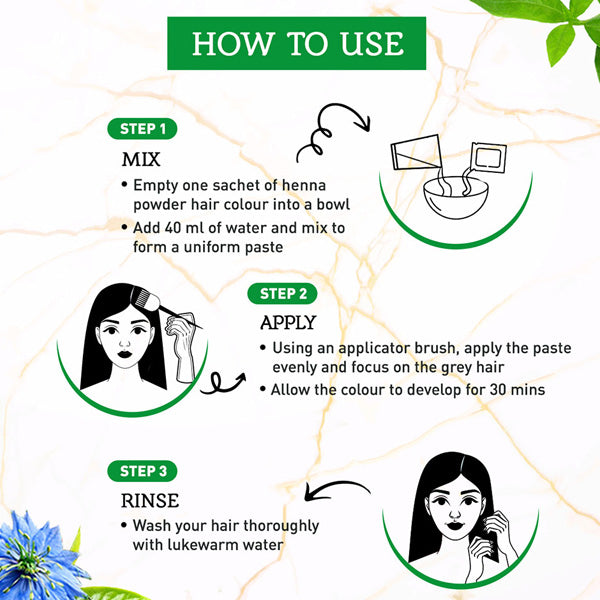 HOW TO USE

STEP 1

MIX

• Empty one sachet of henna powder hair colour into a bowl

• Add 40 ml of water and mix to form a uniform paste

STEP 2

APPLY

• Using an applicator brush, apply the paste evenly and focus on the grey hair

• Allow the colour to develop for 30 mins

STEP 3

RINSE

• Wash your hair thoroughly with lukewarm water