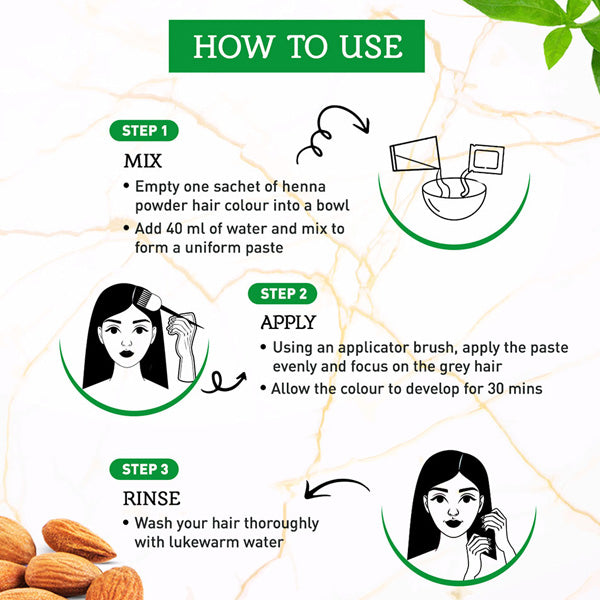 HOW TO USE

STEP 1

MIX

• Empty one sachet of henna powder hair colour into a bowl

• Add 40 ml of water and mix to form a uniform paste

STEP 2

APPLY

• Using an applicator brush, apply the paste evenly and focus on the grey hair

• Allow the colour to develop for 30 mins

STEP 3

RINSE

• Wash your hair thoroughly with lukewarm water