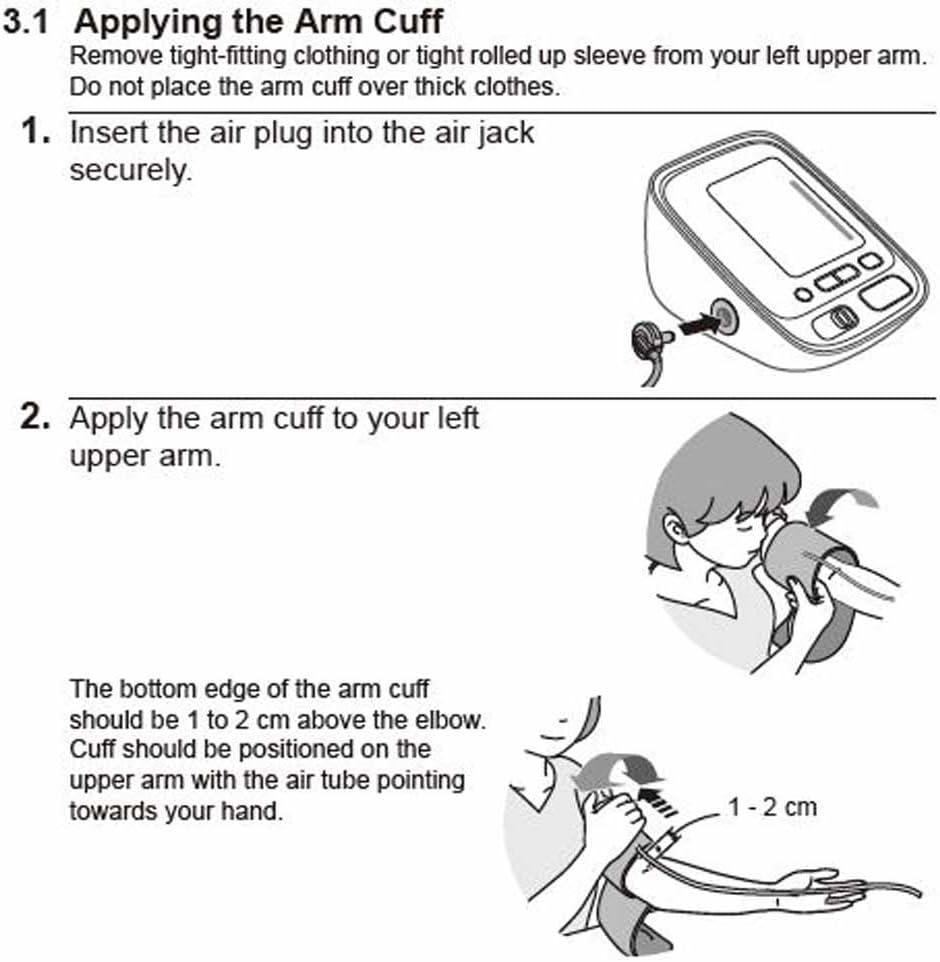 3.1 Applying the Arm Cuff

Remove tight-fitting clothing or tight rolled up sleeve from your left upper arm. Do not place the arm cuff over thick clothes.

1. Insert the air plug into the air jack securely.

2. Apply the arm cuff to your left upper arm.

The bottom edge of the arm cuff should be 1 to 2 cm above the elbow. Cuff should be positioned on the upper arm with the air tube pointing towards your hand.

1 - 2 cm