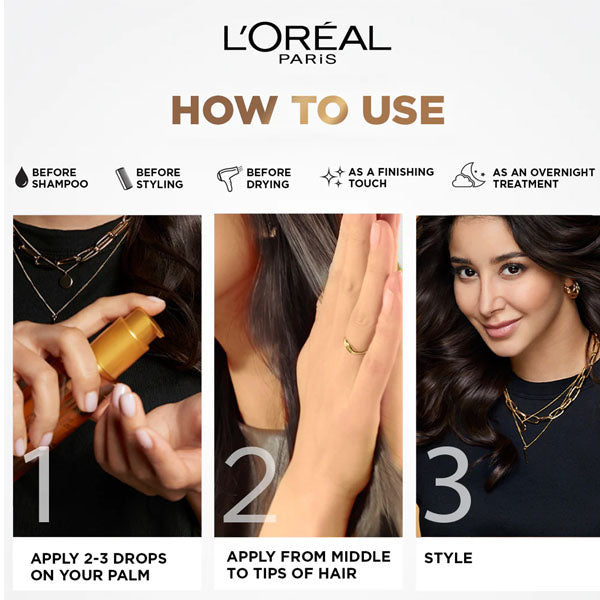 L'ORÉAL
PARIS

HOW TO USE

BEFORE SHAMPOO

BEFORE STYLING

BEFORE DRYING

AS A FINISHING TOUCH

AS AN OVERNIGHT TREATMENT

1

APPLY 2-3 DROPS ON YOUR PALM

2

APPLY FROM MIDDLE TO TIPS OF HAIR

3

STYLE