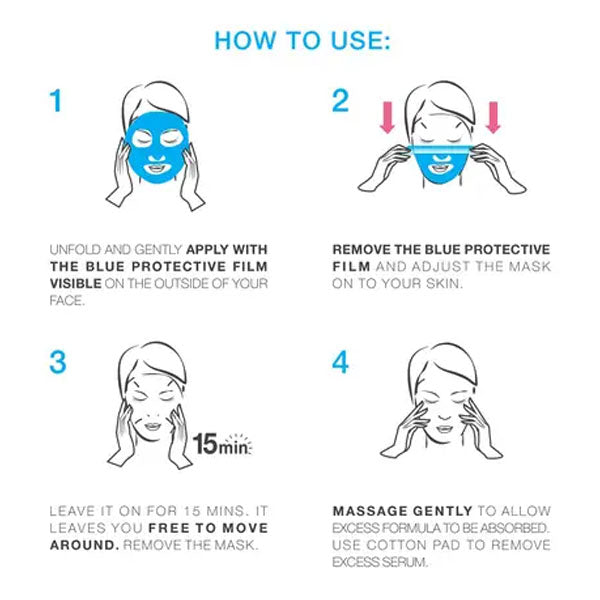 HOW TO USE:

1

UNFOLD AND GENTLY APPLY WITH THE BLUE PROTECTIVE FILM VISIBLE ON THE OUTSIDE OF YOUR FACE.

2

REMOVE THE BLUE PROTECTIVE FILM AND ADJUST THE MASK ON TO YOUR SKIN.

3

15min

LEAVE IT ON FOR 15 MINS. IT LEAVES YOU FREE TO MOVE AROUND. REMOVE THE MASK.

4

MASSAGE GENTLY TO ALLOW EXCESS FORMULA TO BE ABSORBED. USE COTTON PAD TO REMOVE EXCESS SERUM.