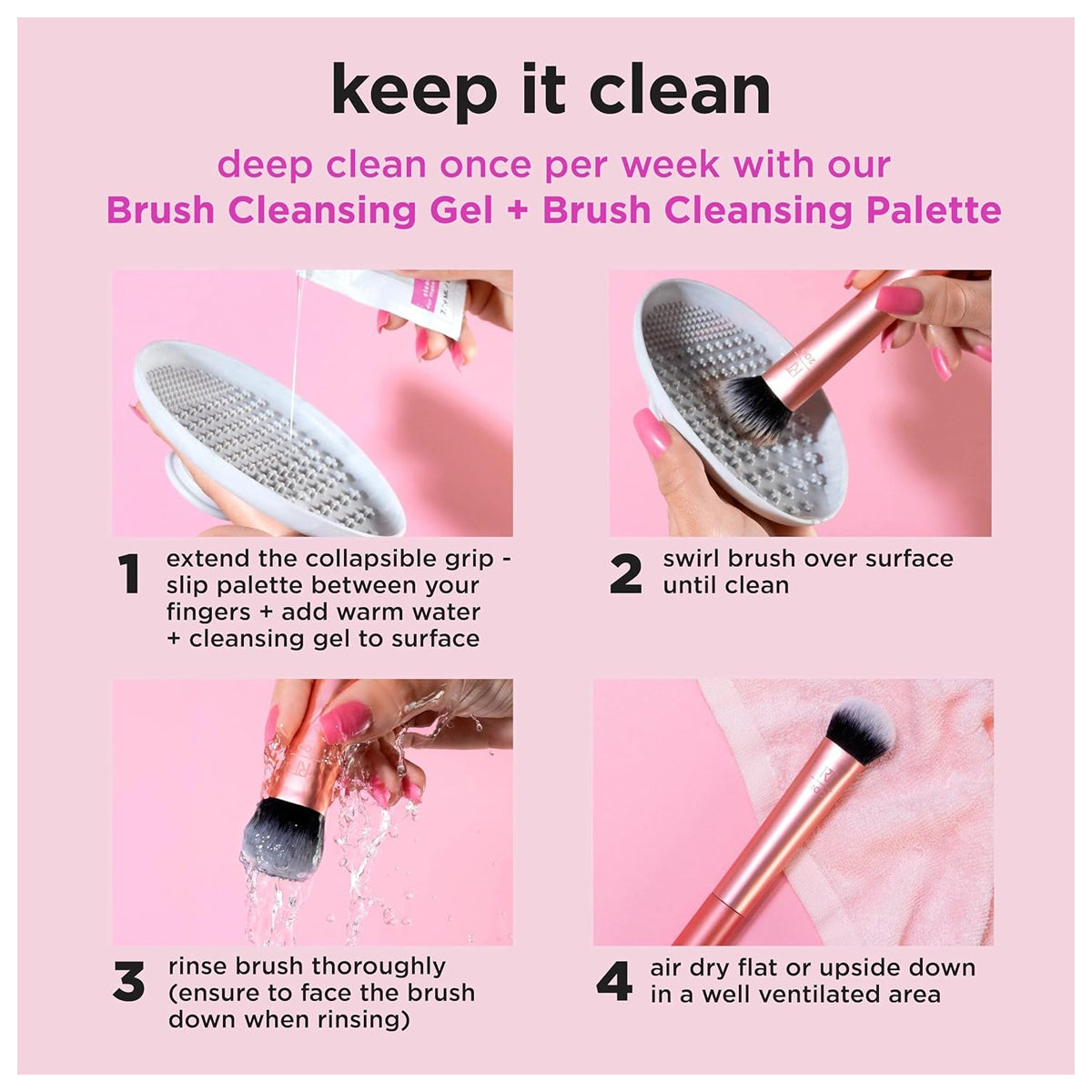 keep it clean

deep clean once per week with our
Brush Cleansing Gel + Brush Cleansing Palette

1 extend the collapsible grip - slip palette between your fingers + add warm water + cleansing gel to surface

2 swirl brush over surface until clean

3 rinse brush thoroughly (ensure to face the brush down when rinsing)

4 air dry flat or upside down in a well ventilated area